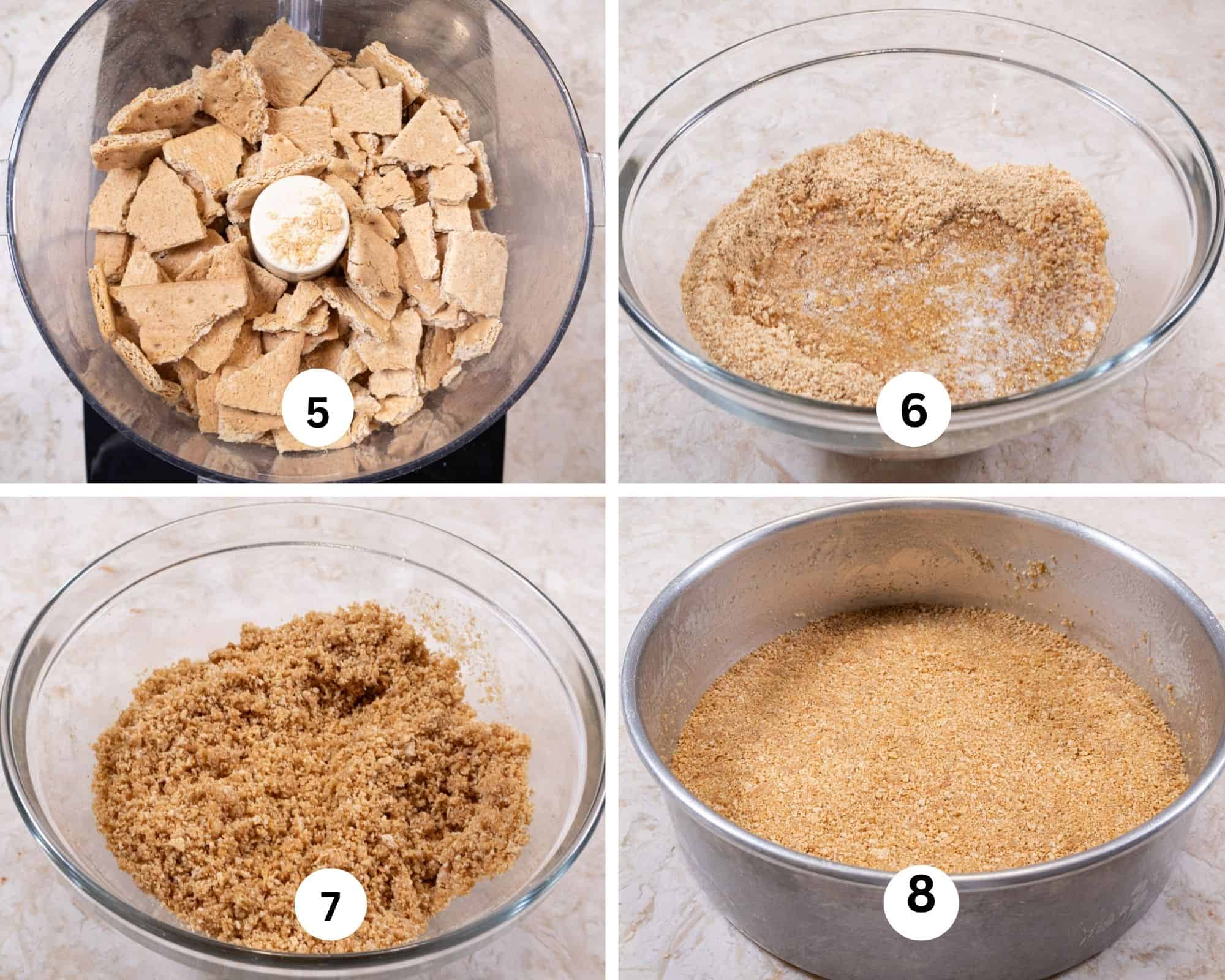 5

6

7

8