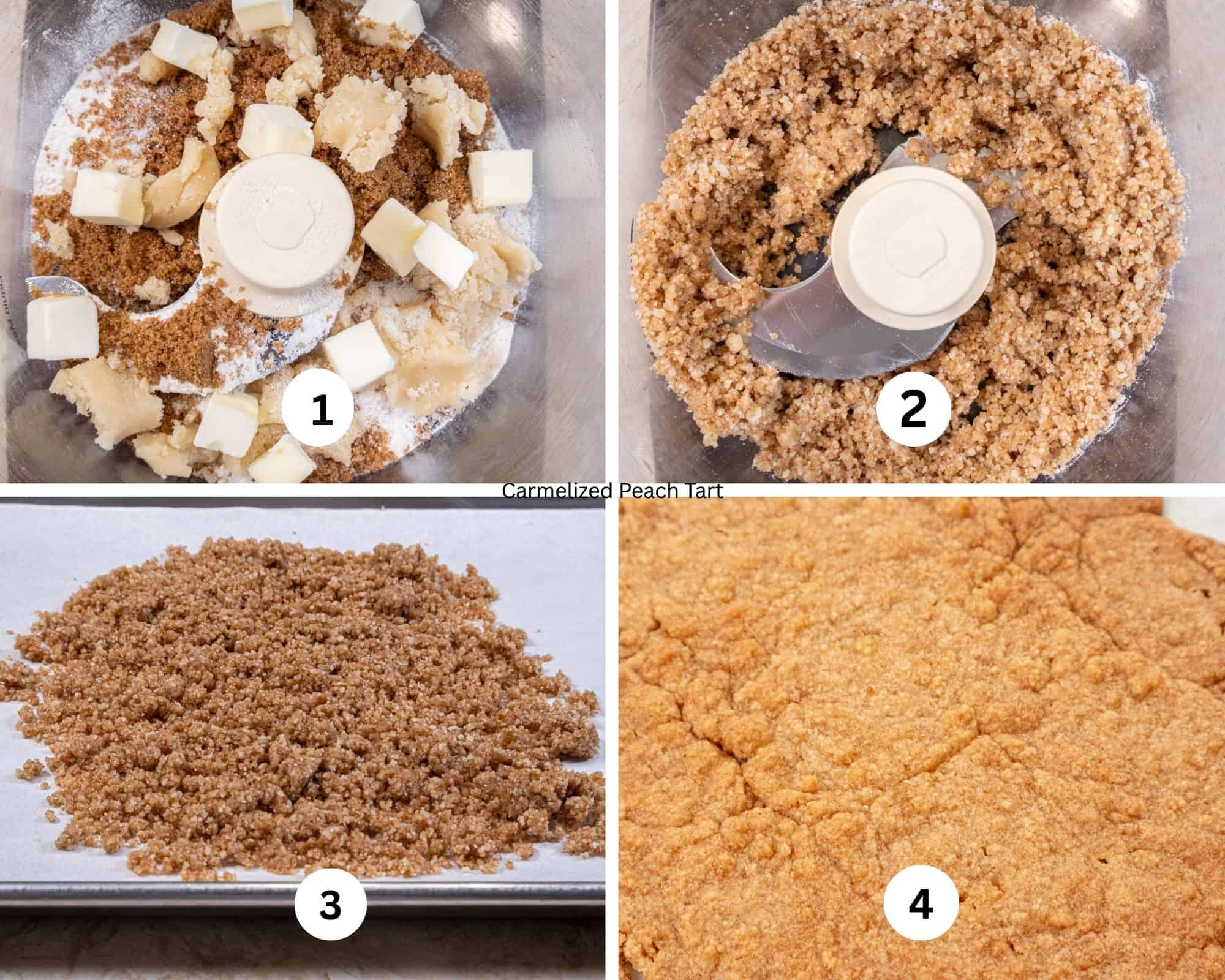 1

2

Carmelized Peach Tart

3

4