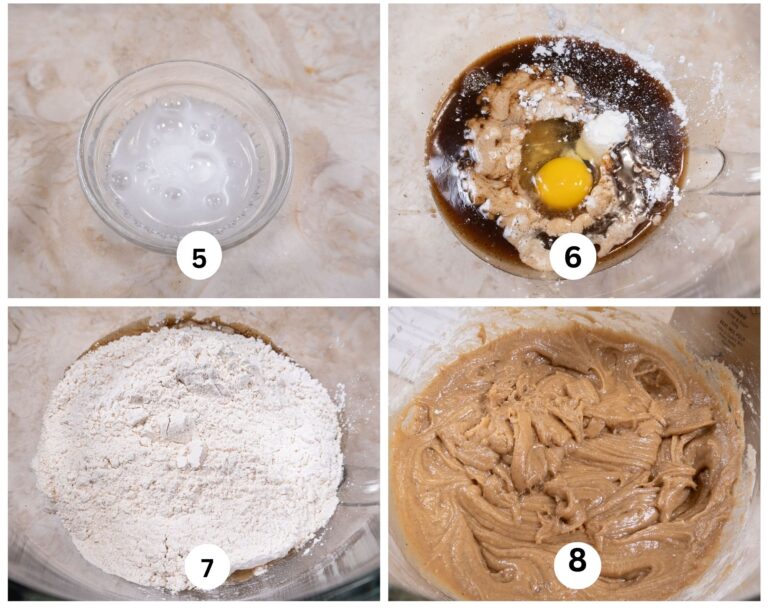 5

6

7

8