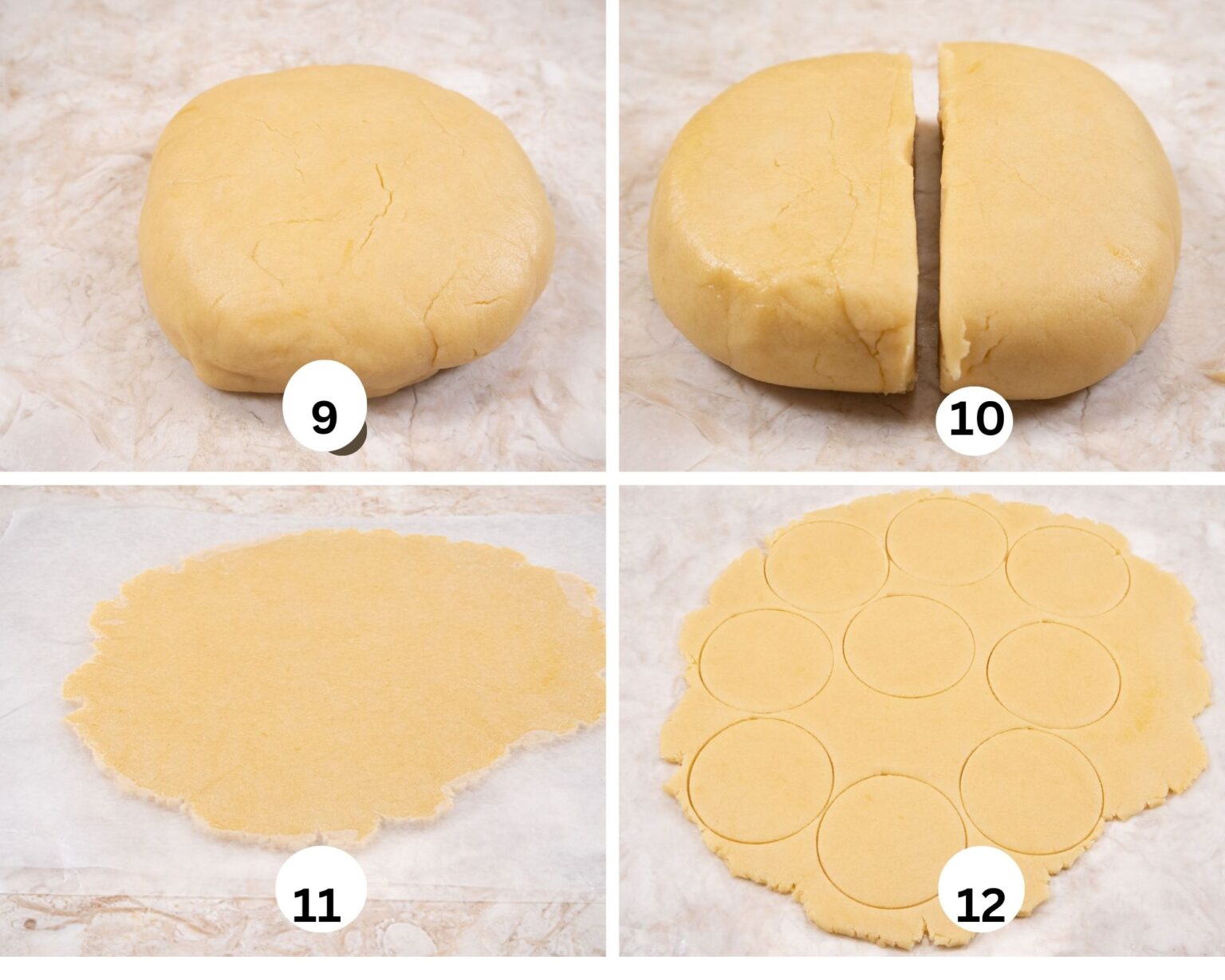 9

10

11

12