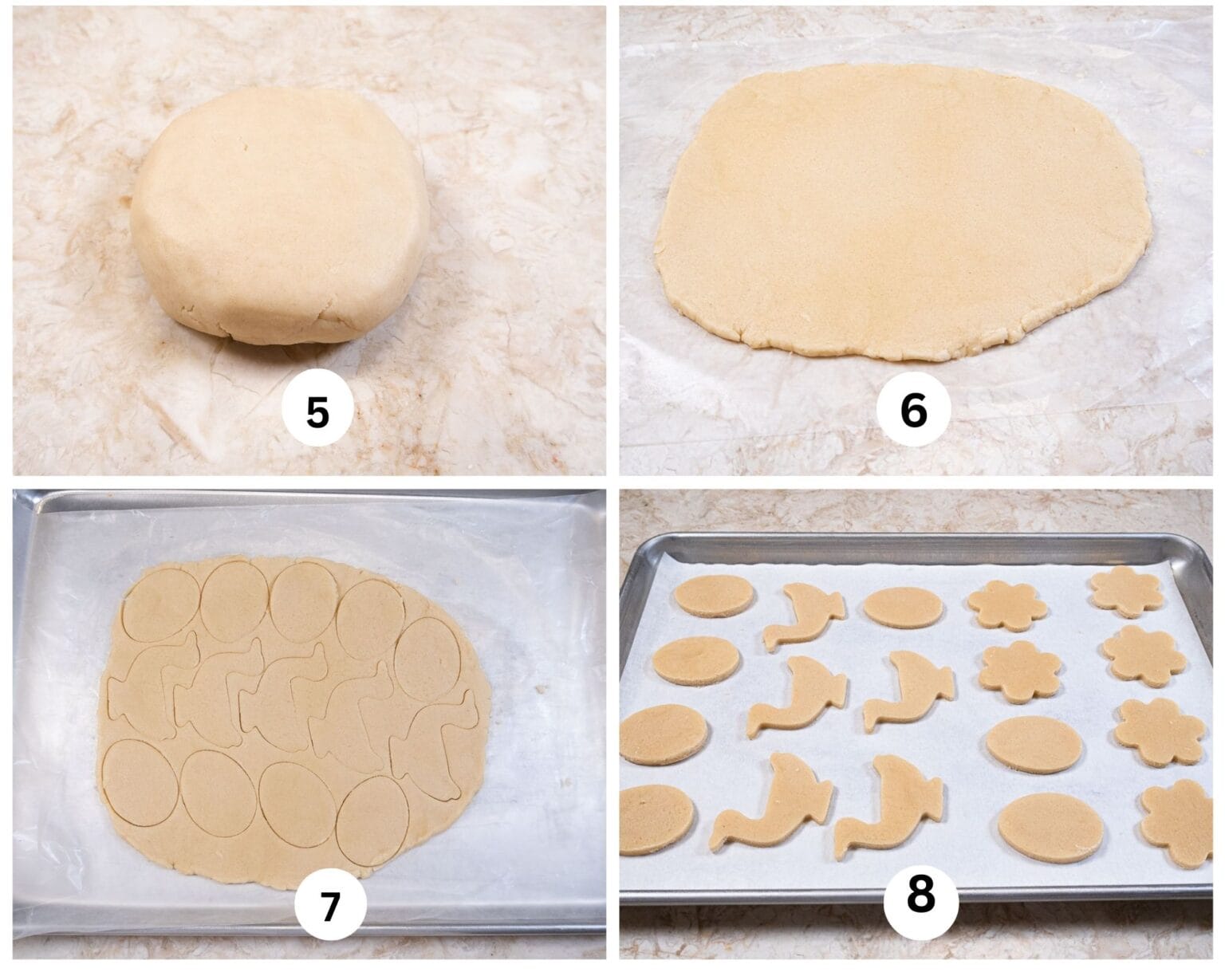 5

6

7

8