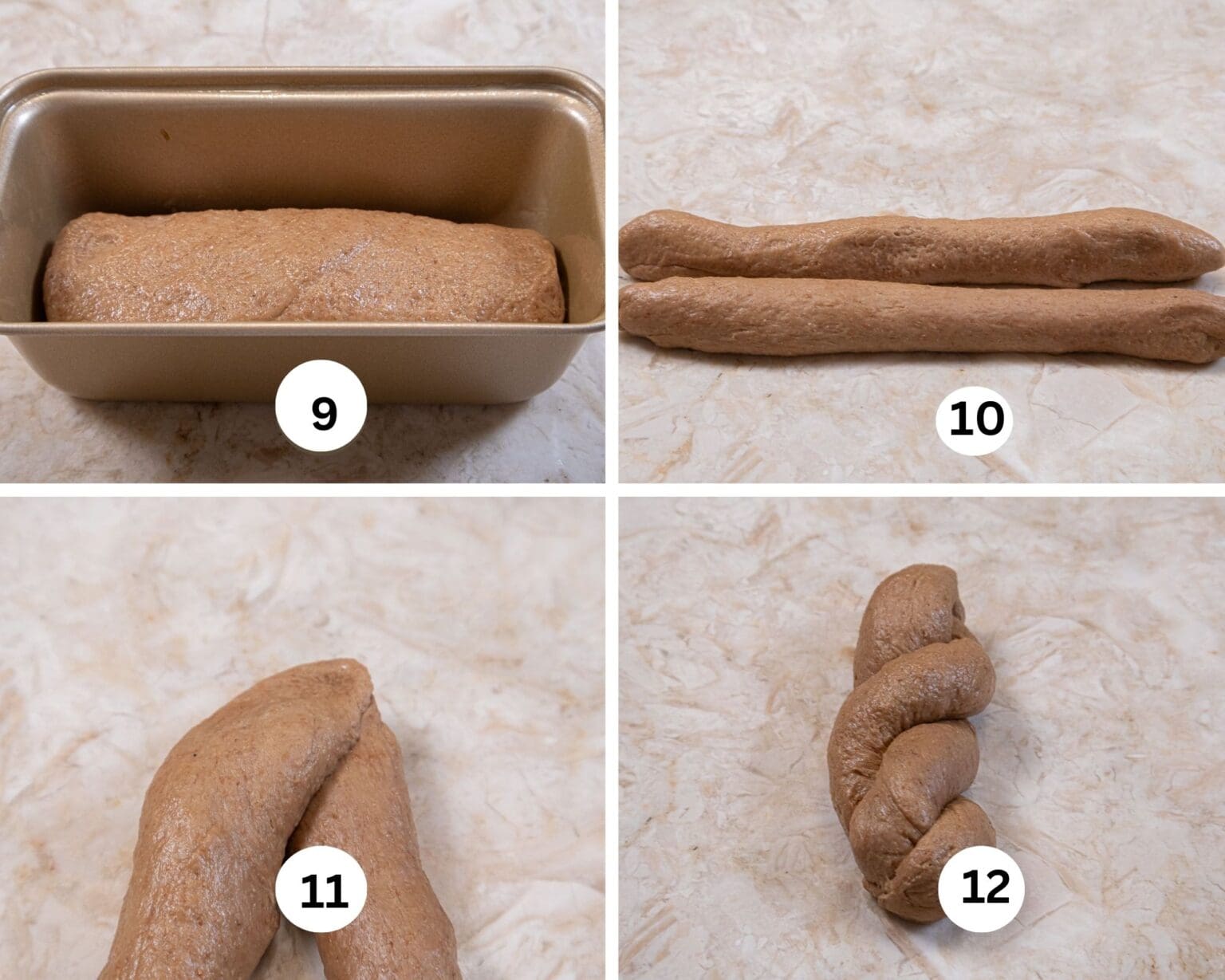 9

10

11

12