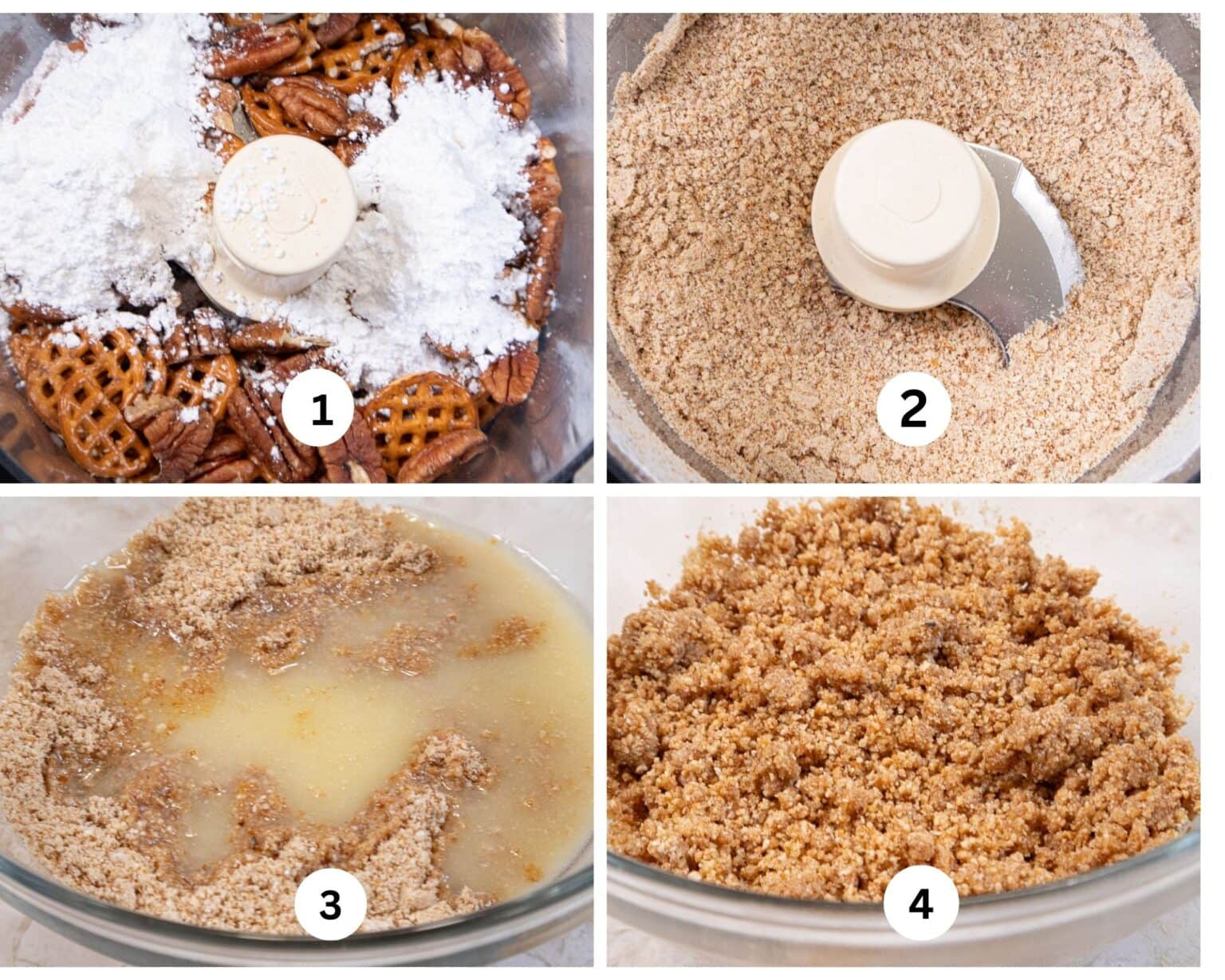 1

2

3

4