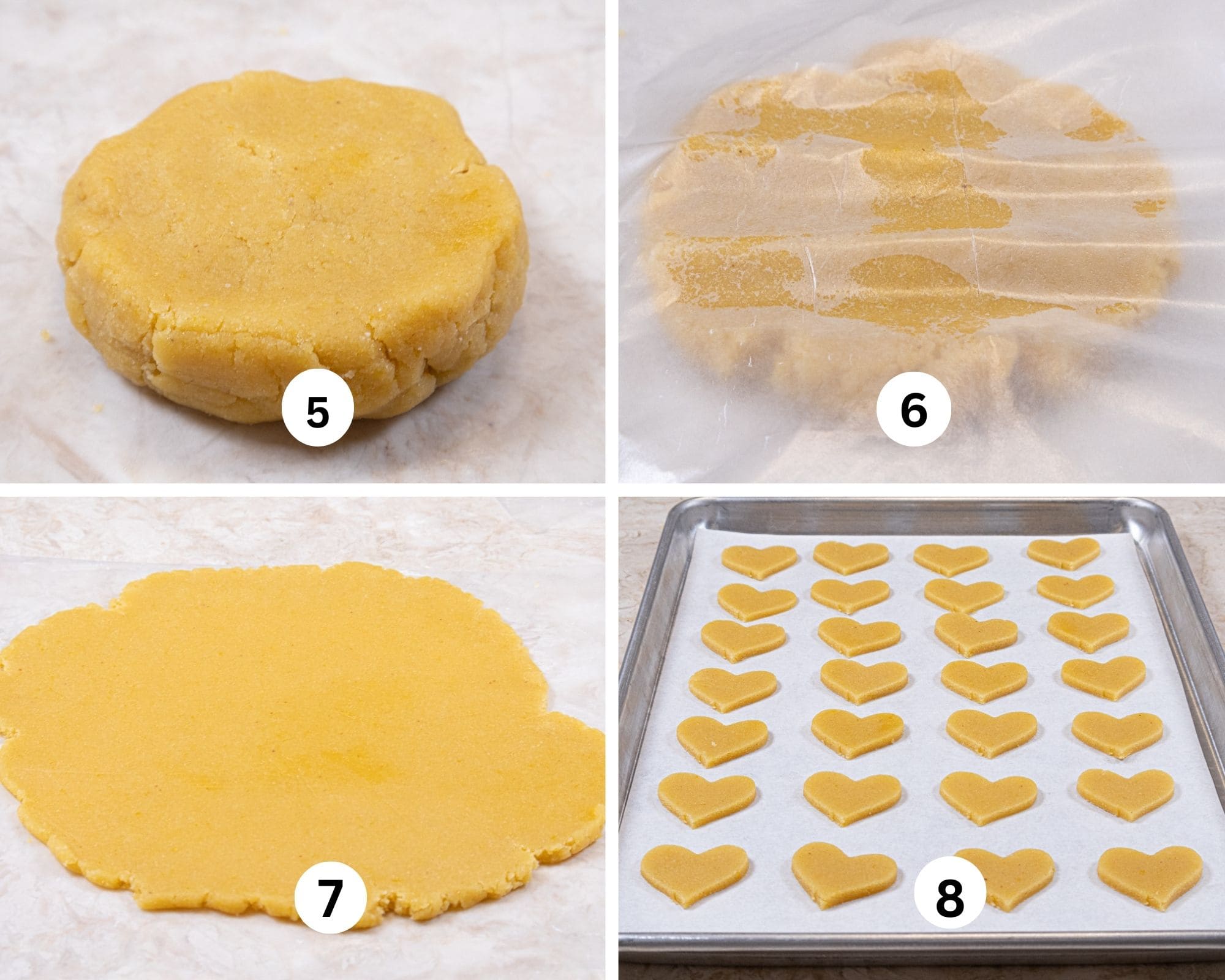 5

6

7

8