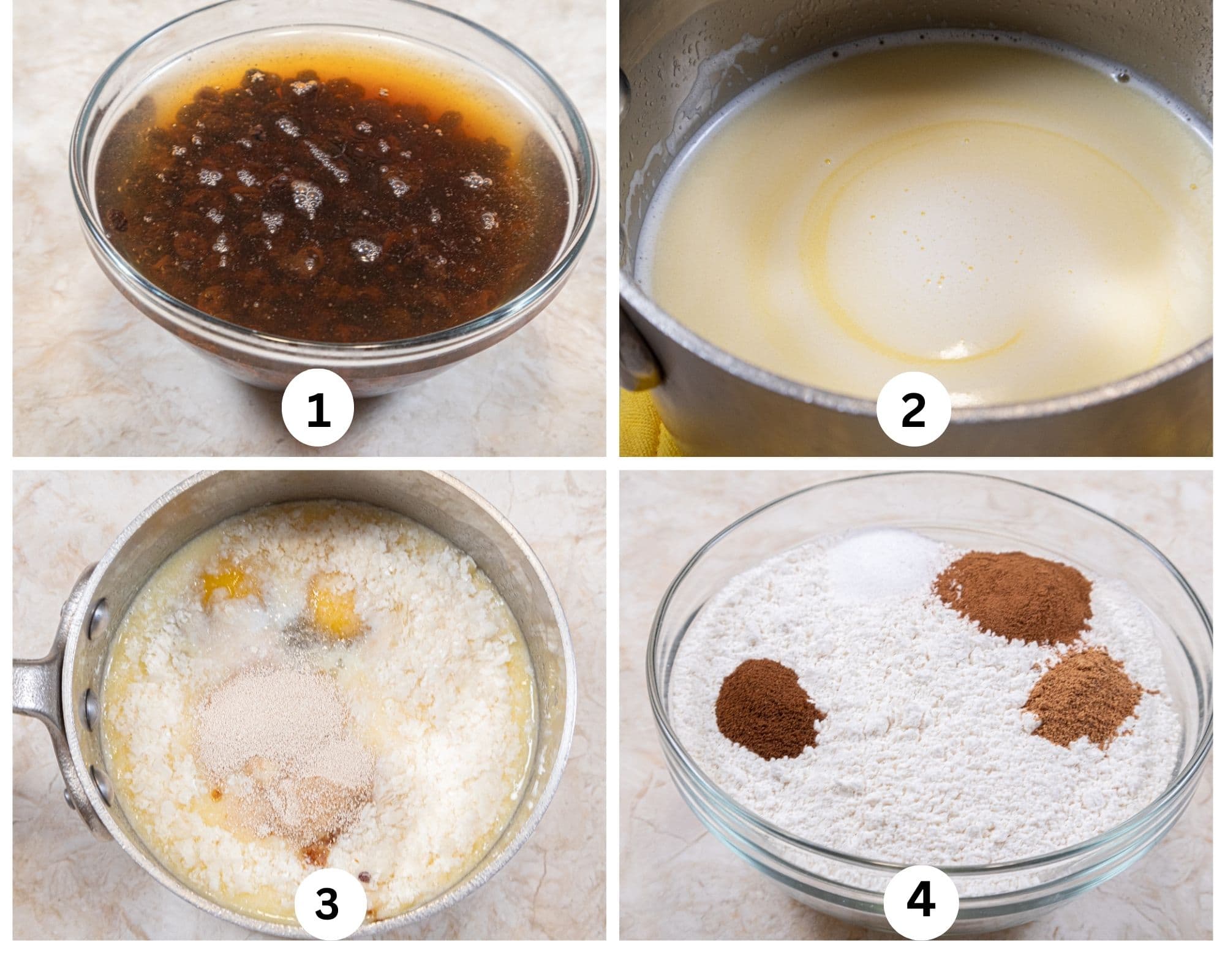 1

2

3

4