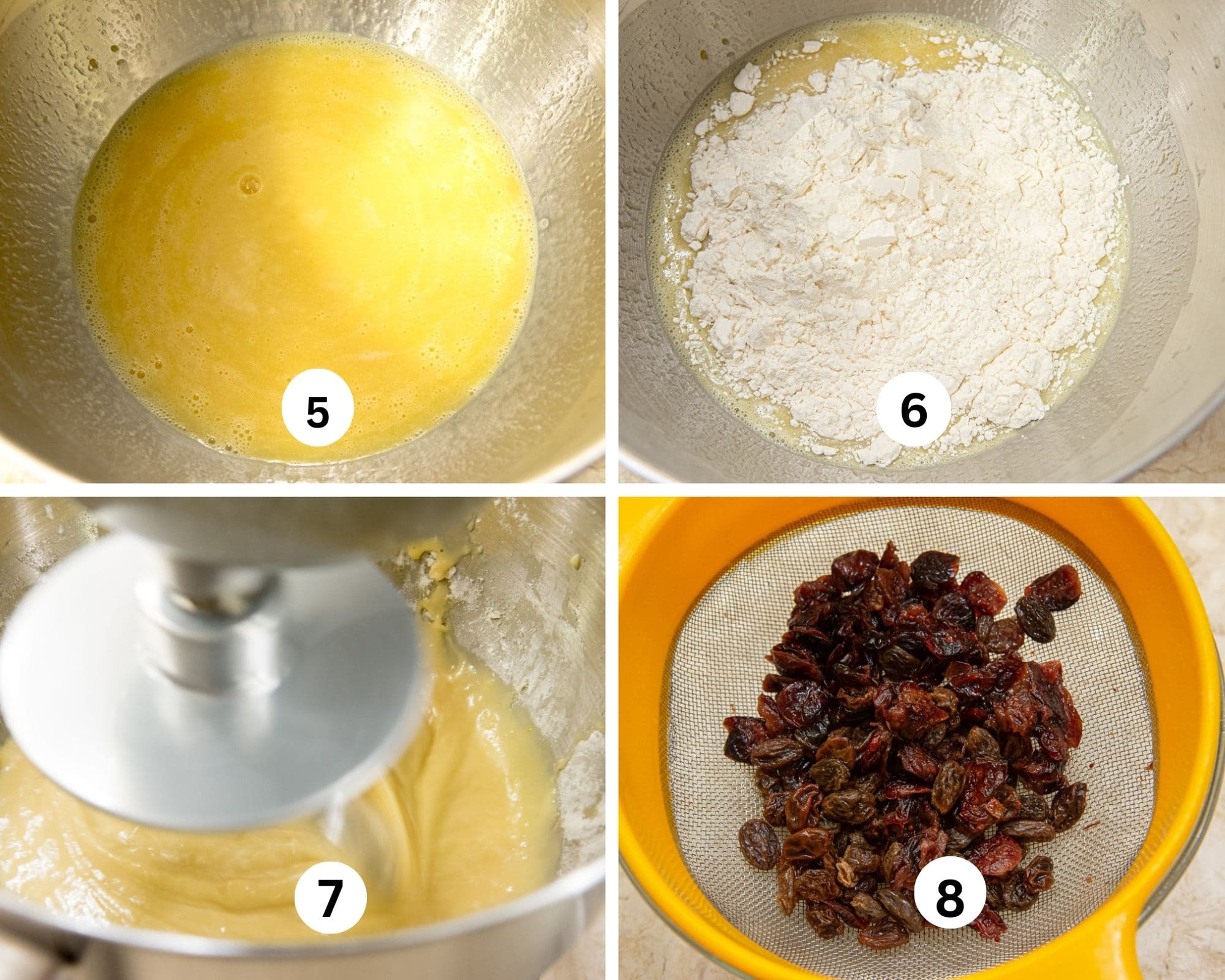 5

6

7

8