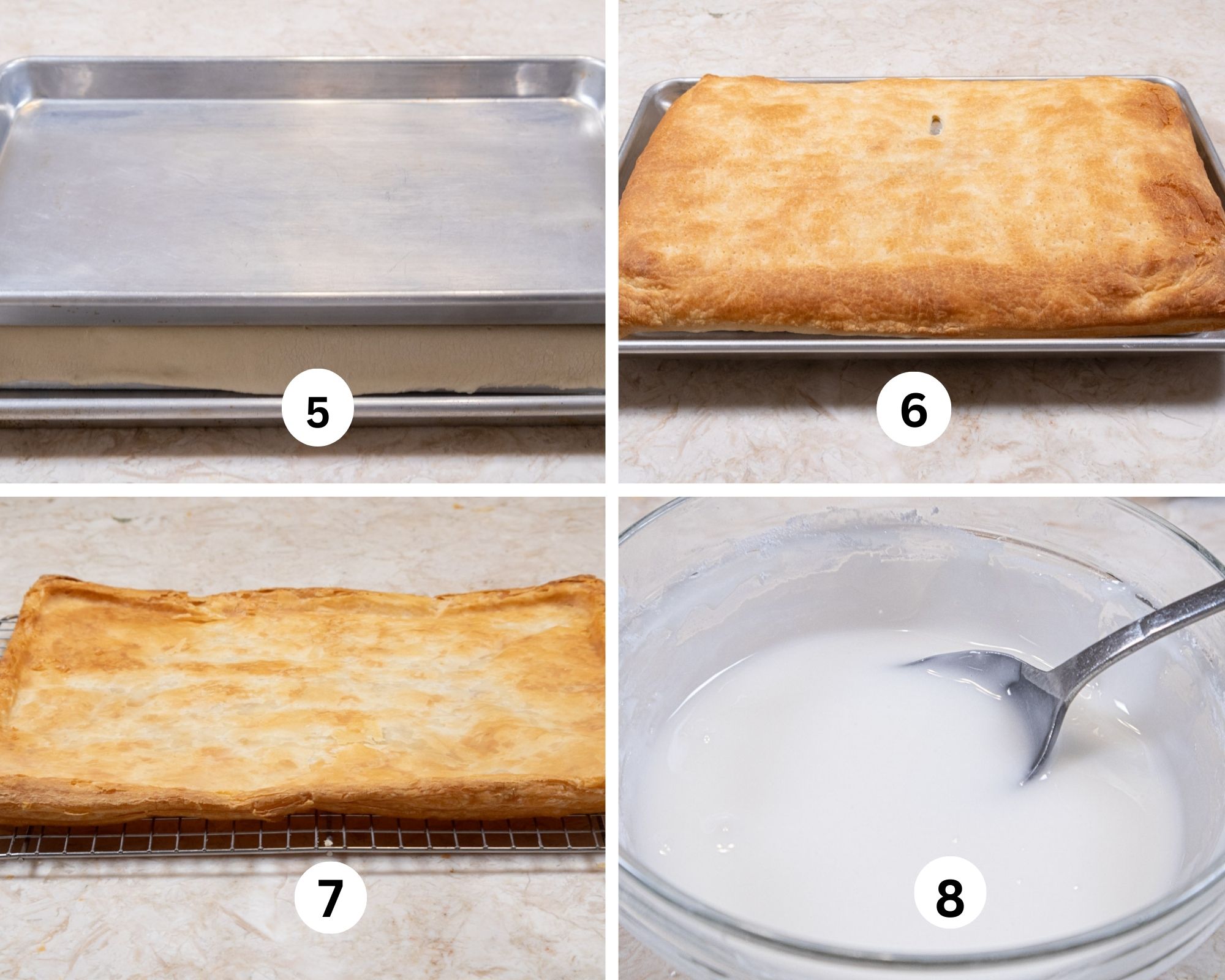 5

6

7

8