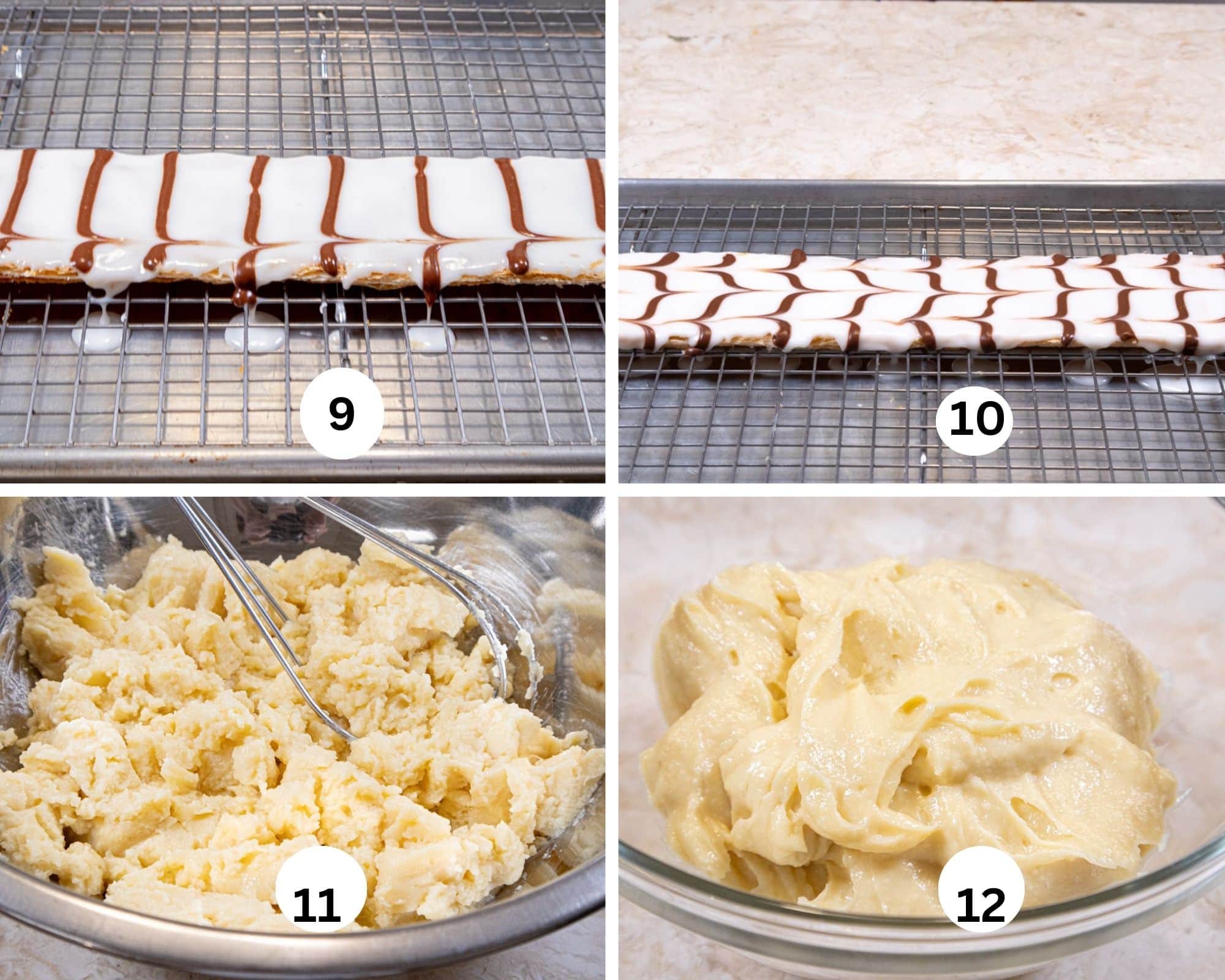 9

10

11

12