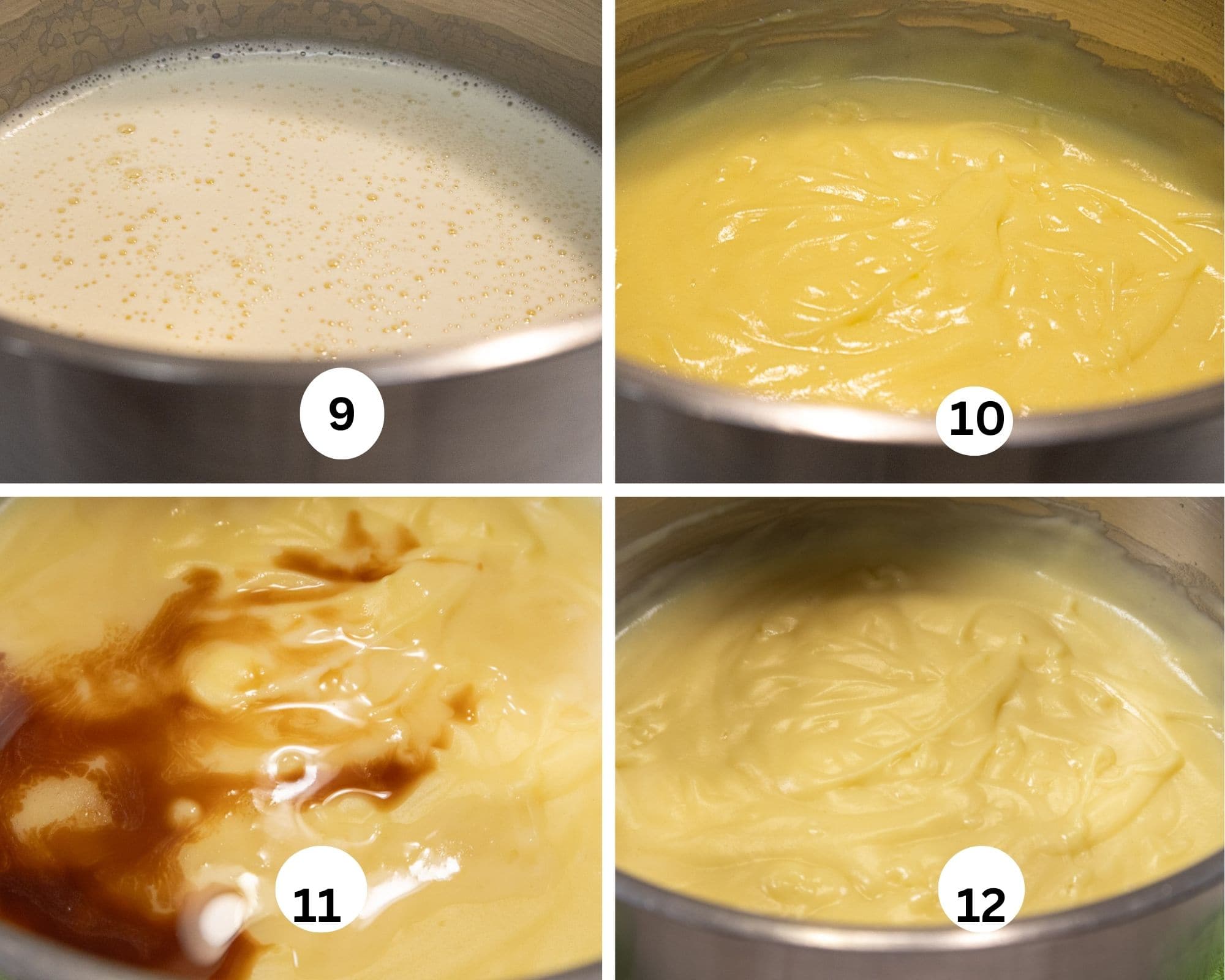 9

10

11

12