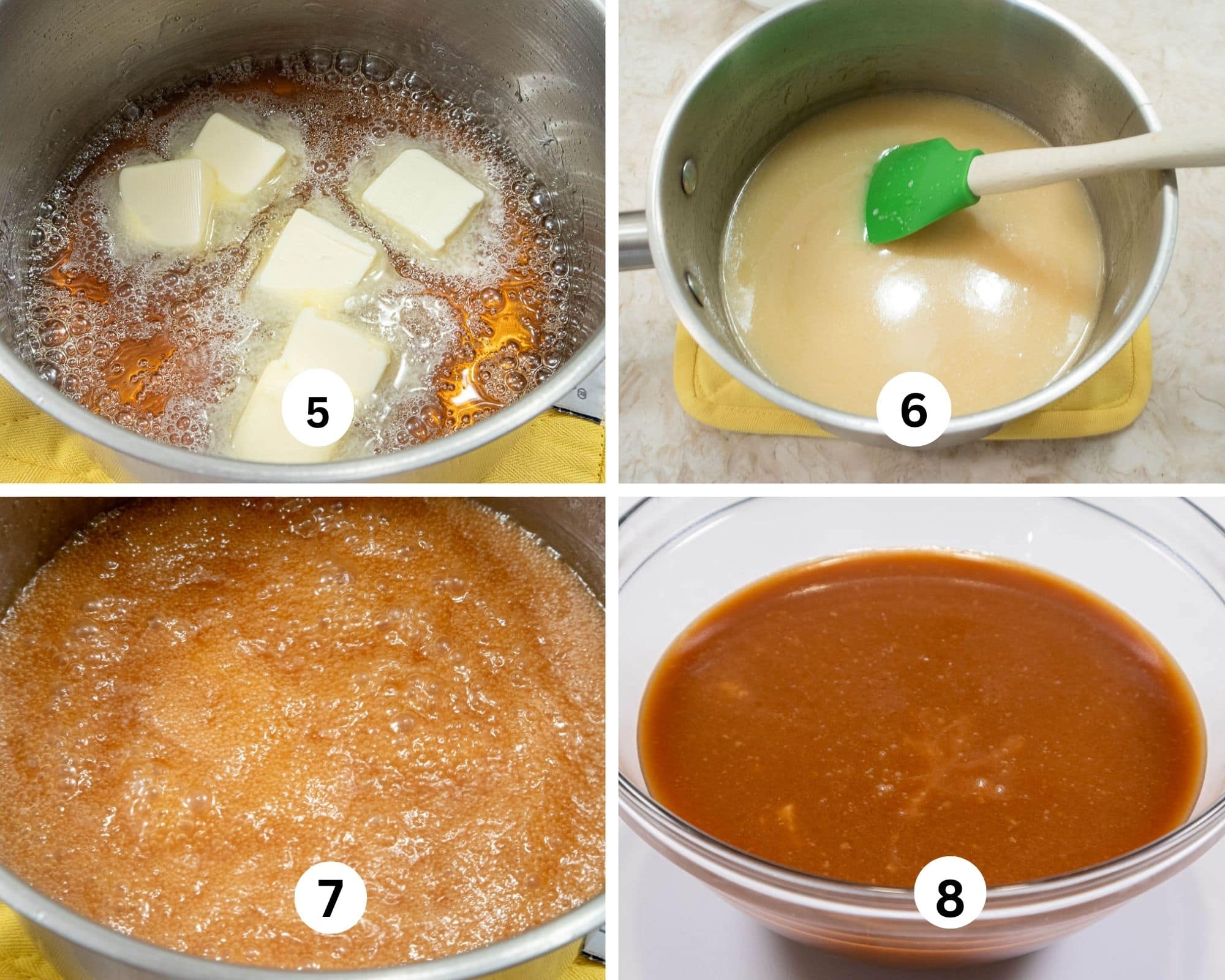 5

6

7

8