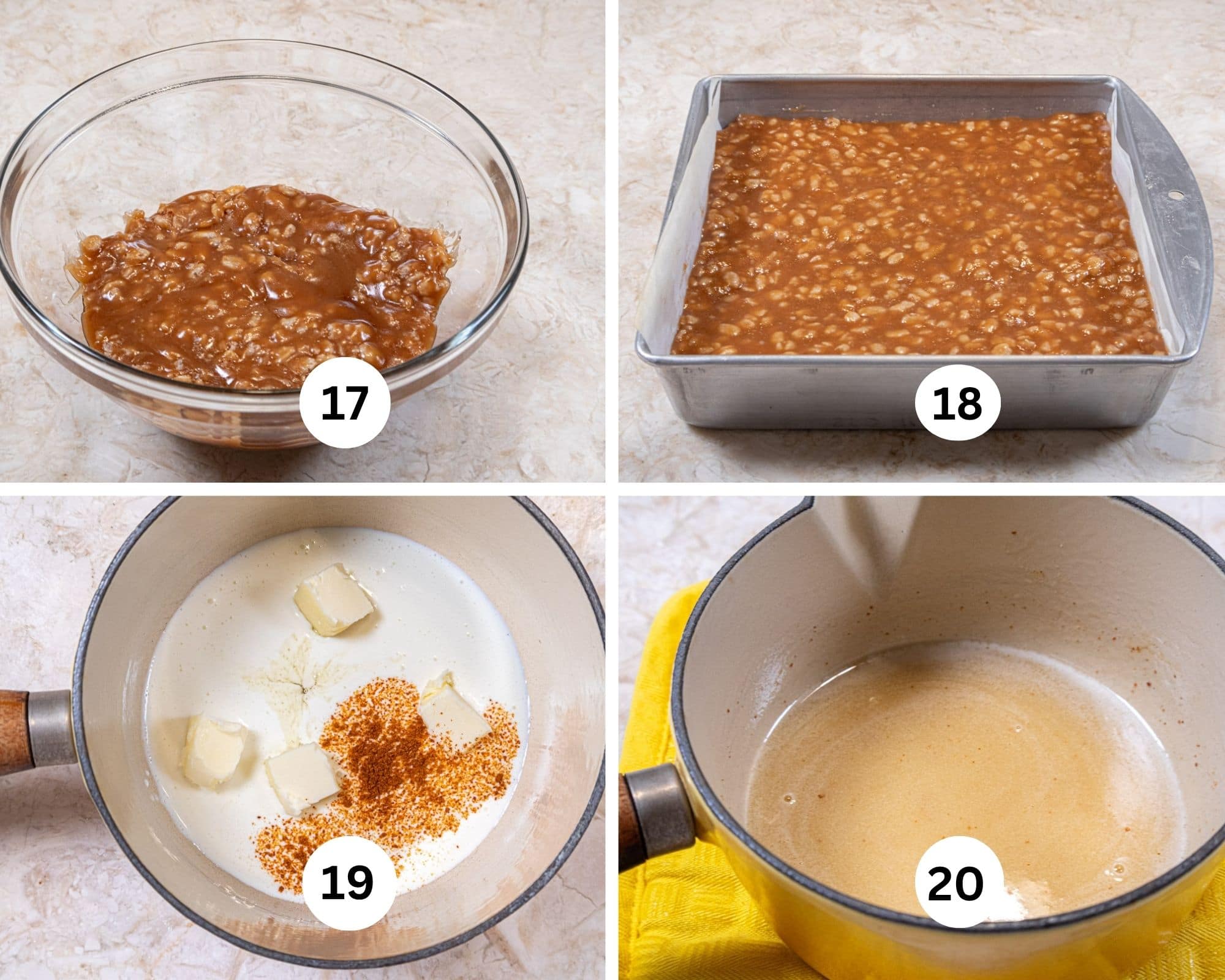 17

18

19

20