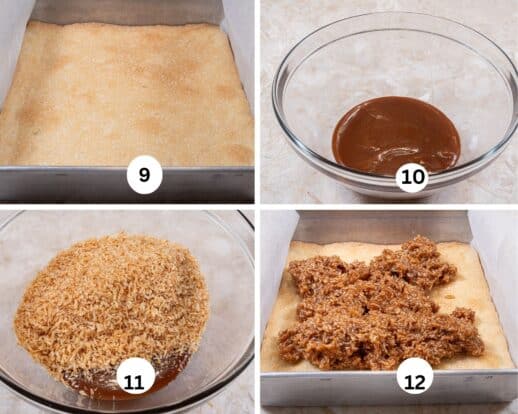 9

10

11

12