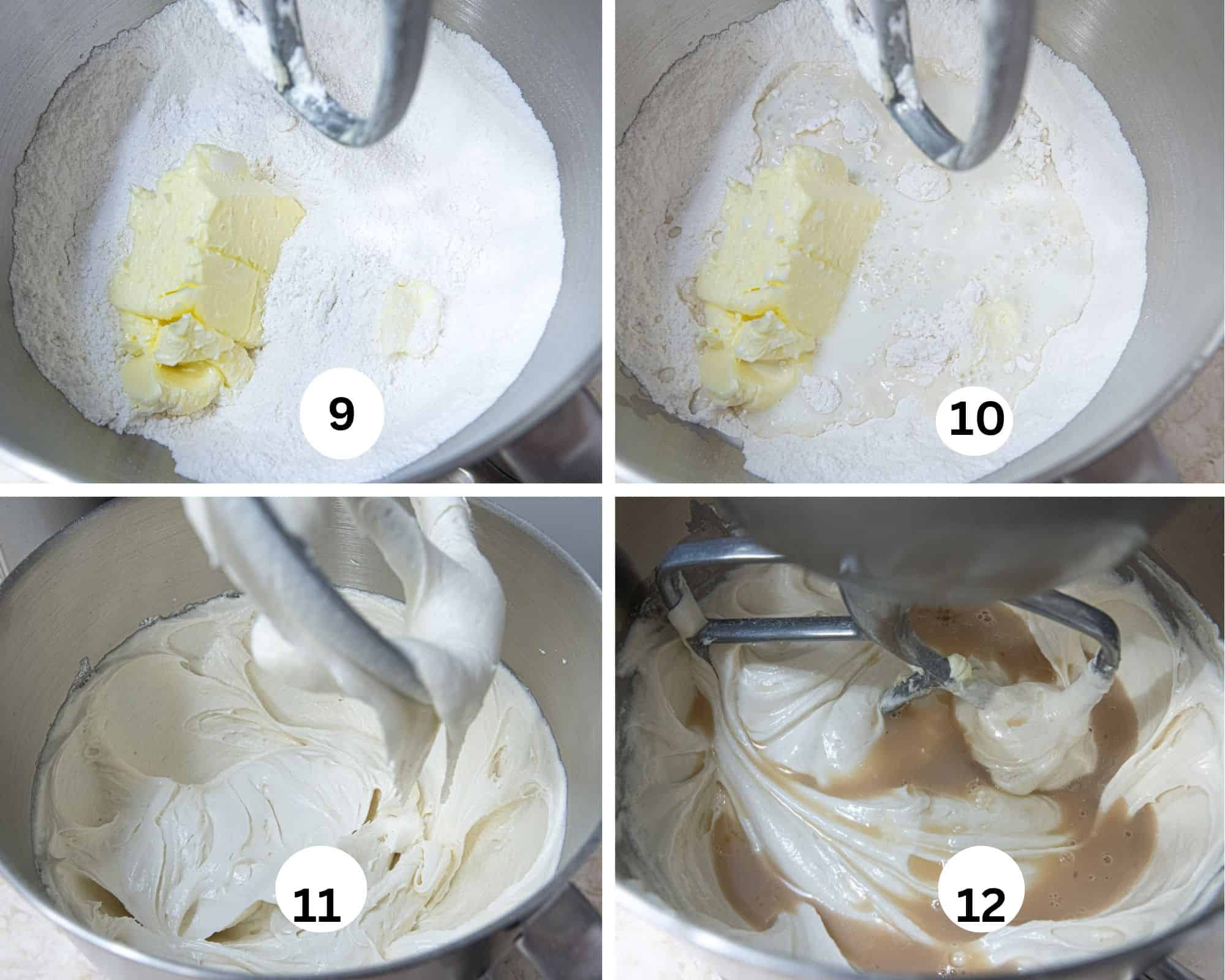 9

10

11

12