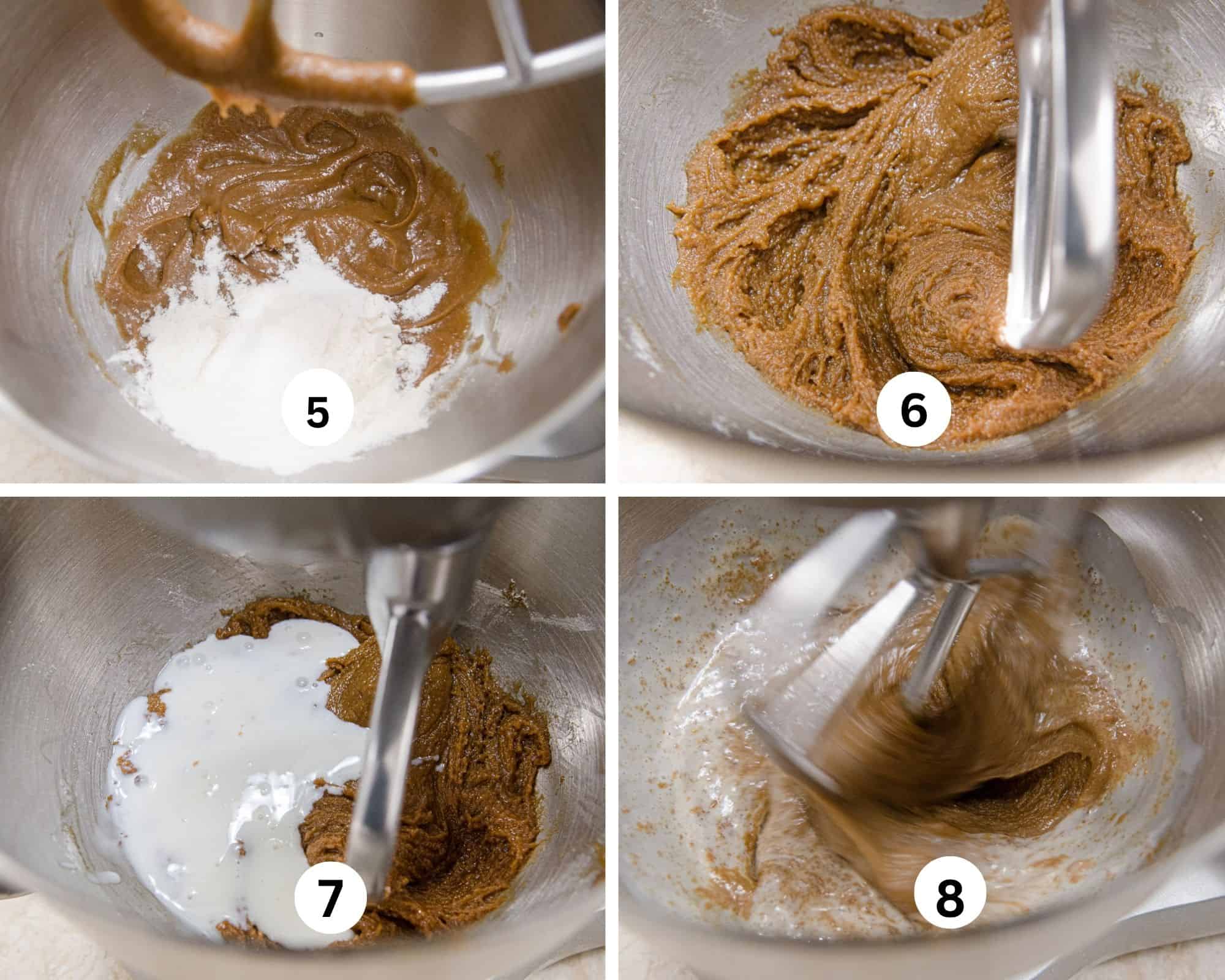 5

6

7

8