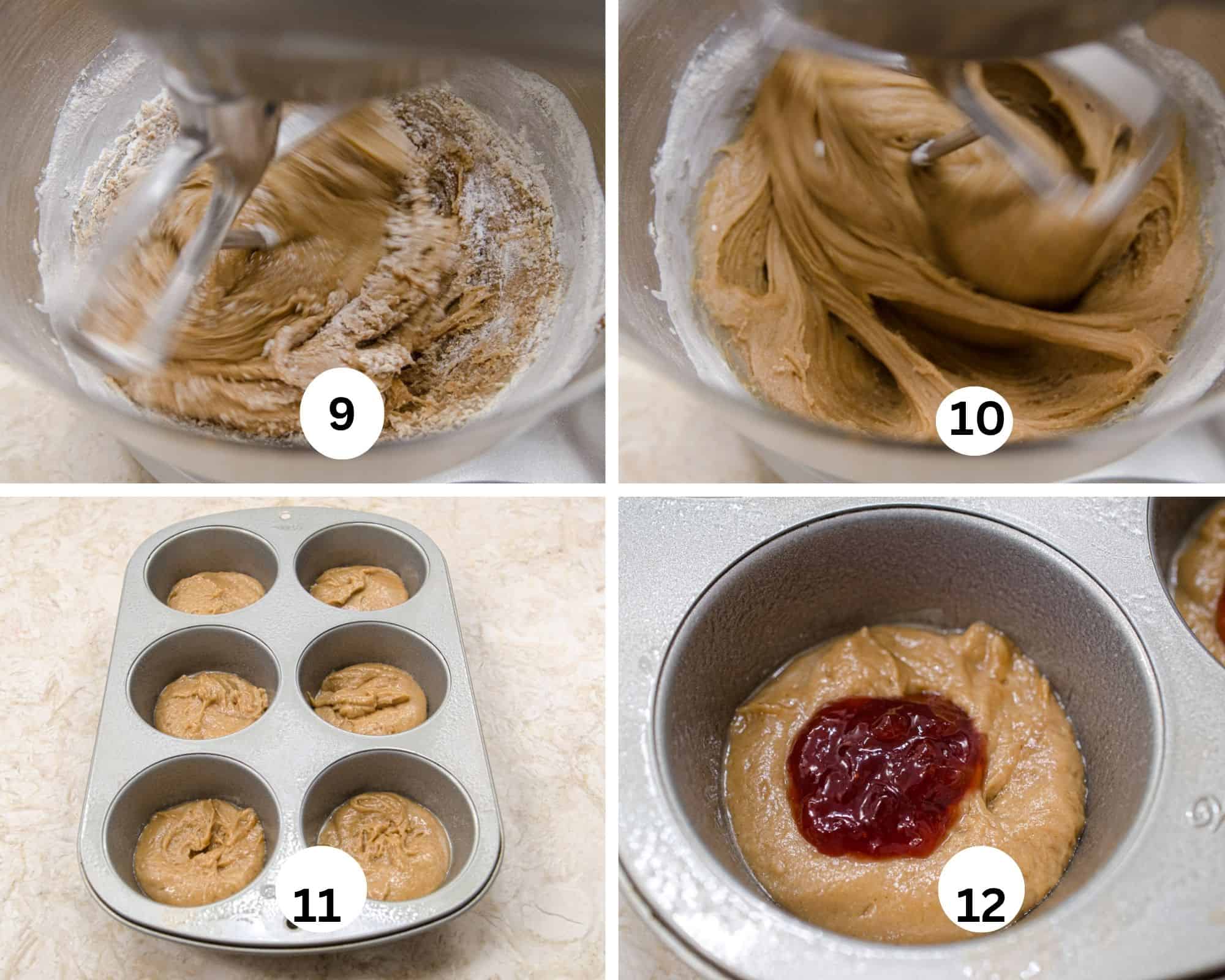 9

10

11

12