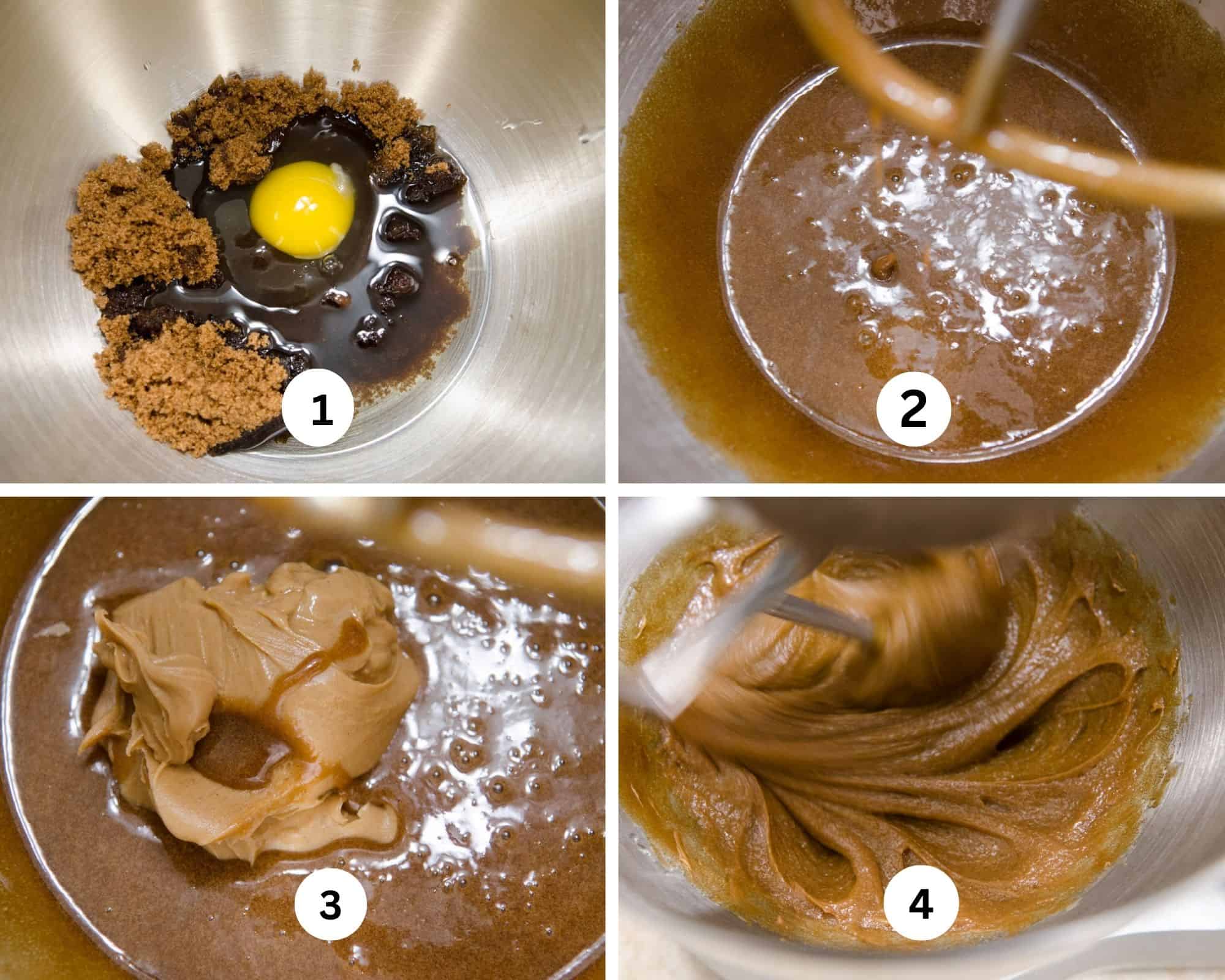 1

2

3

4