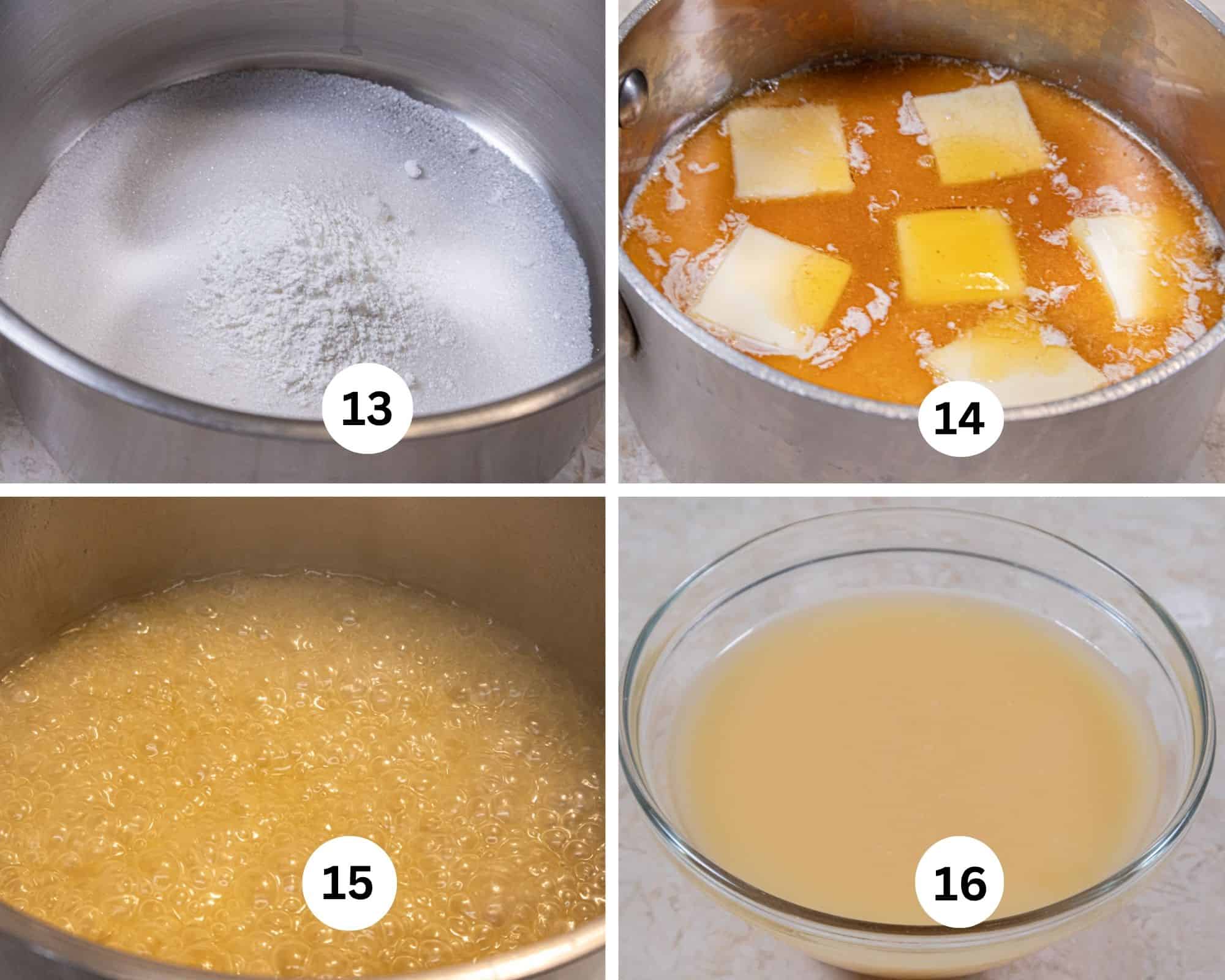 13

14

15

16