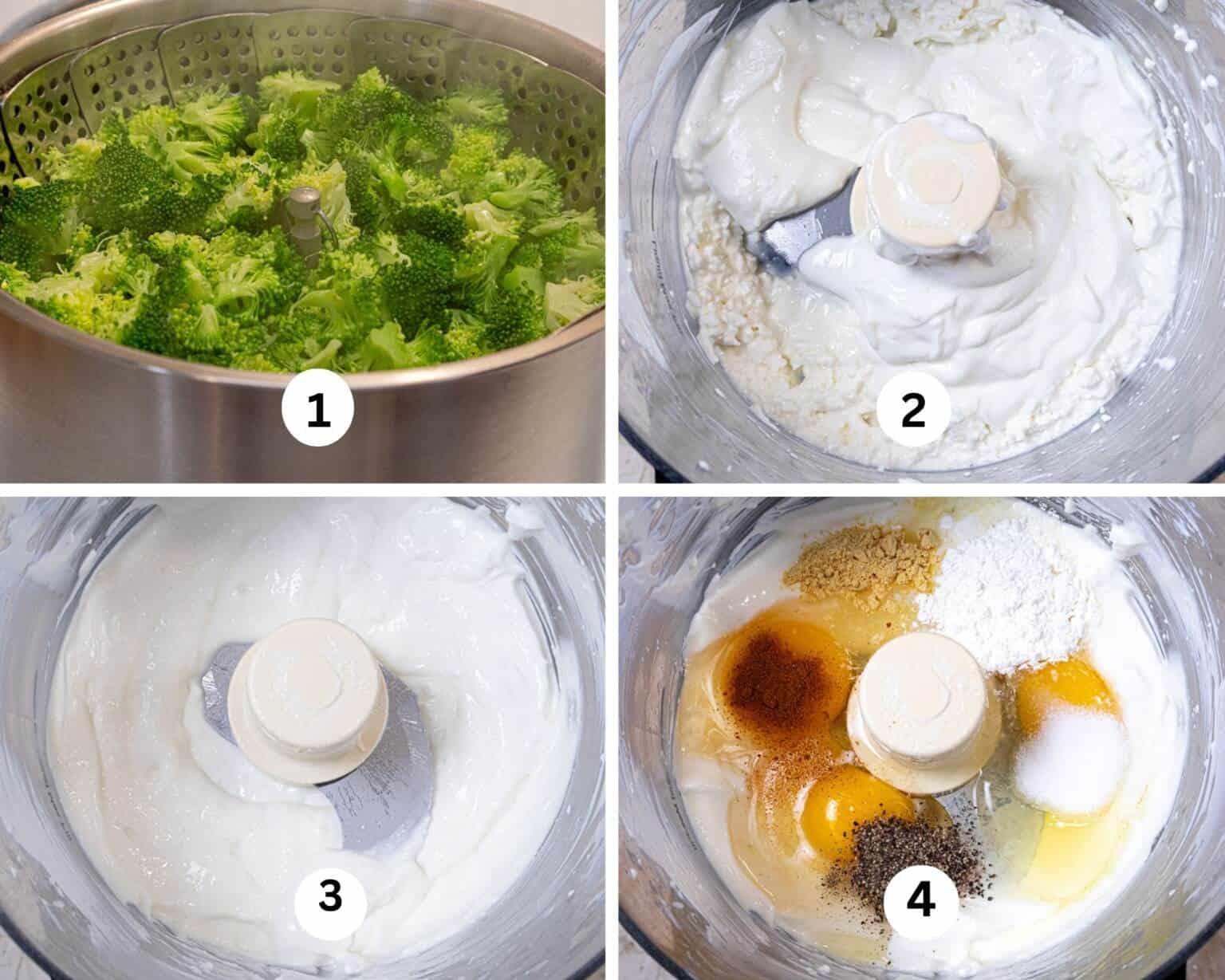 1

2

3

4