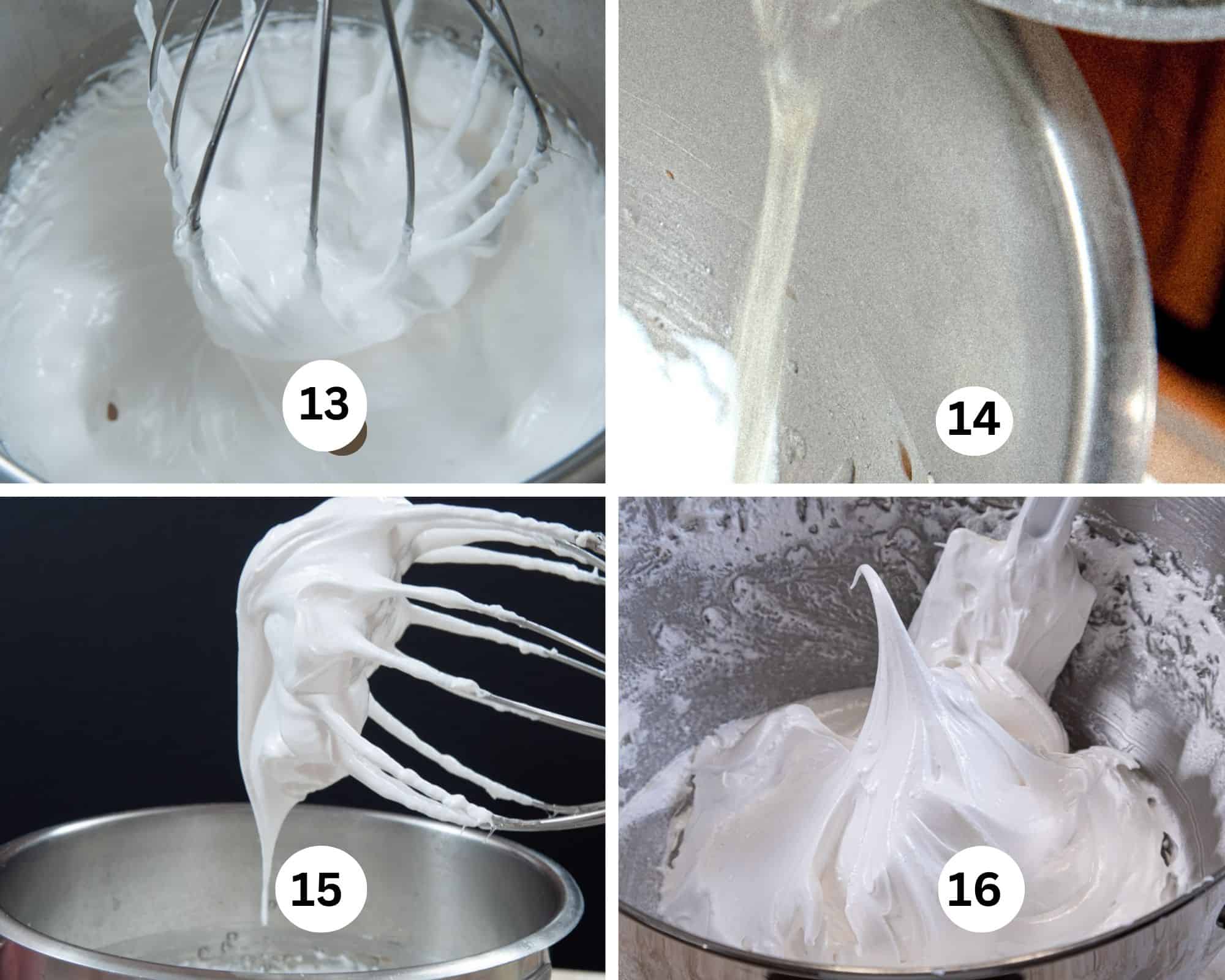 13

14

15

16