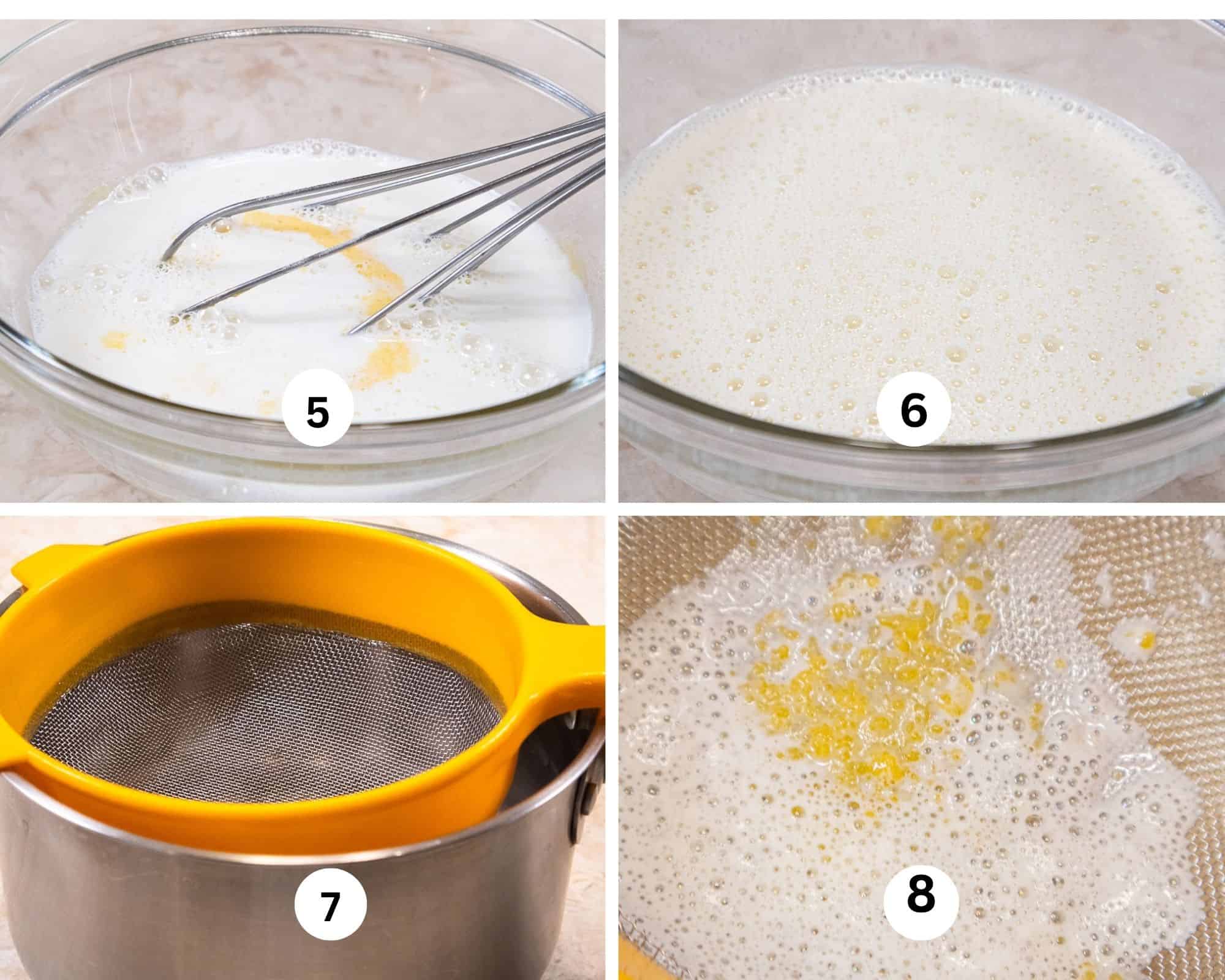 5

6

7

8