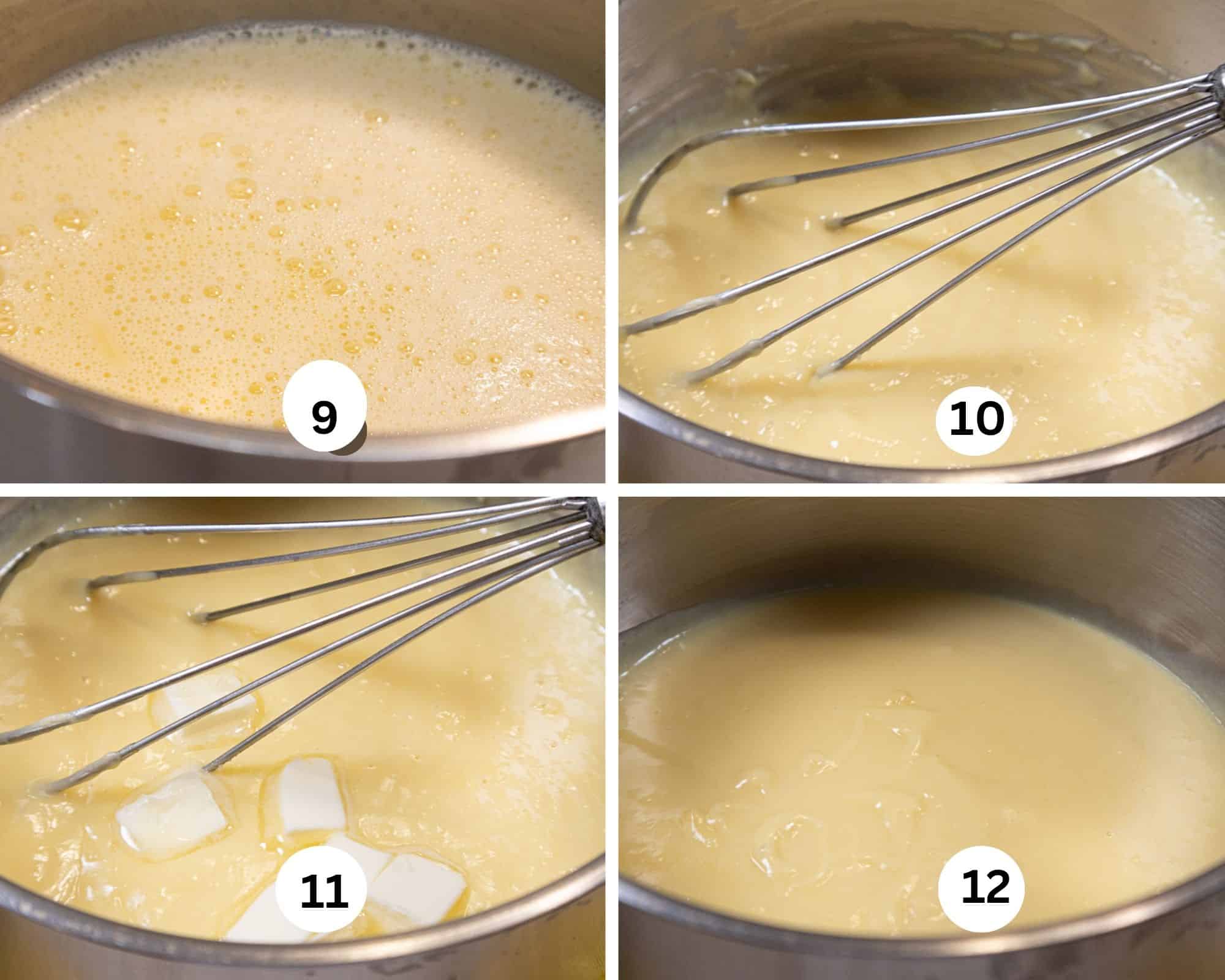 9

10

11

12