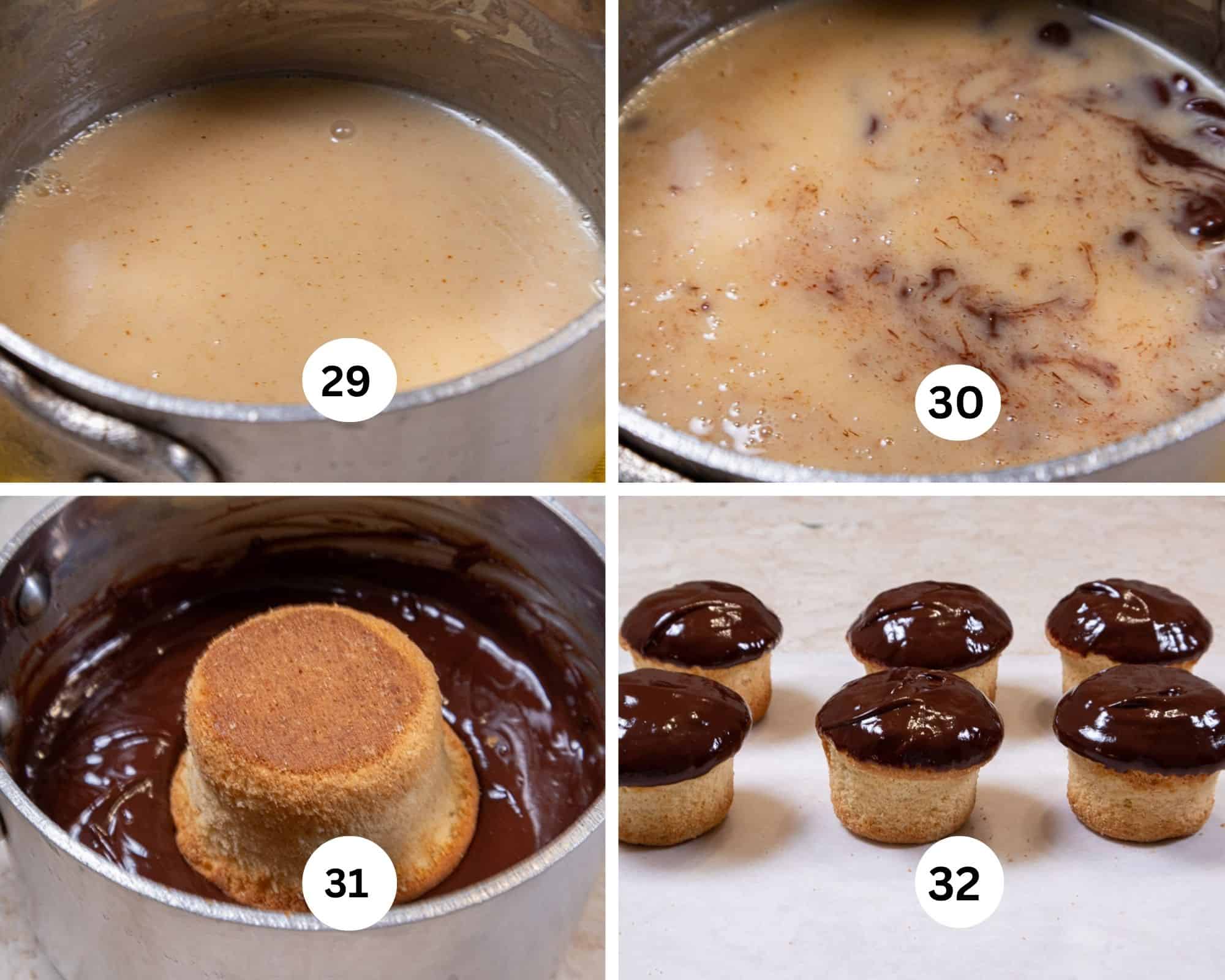 29

30

31

32