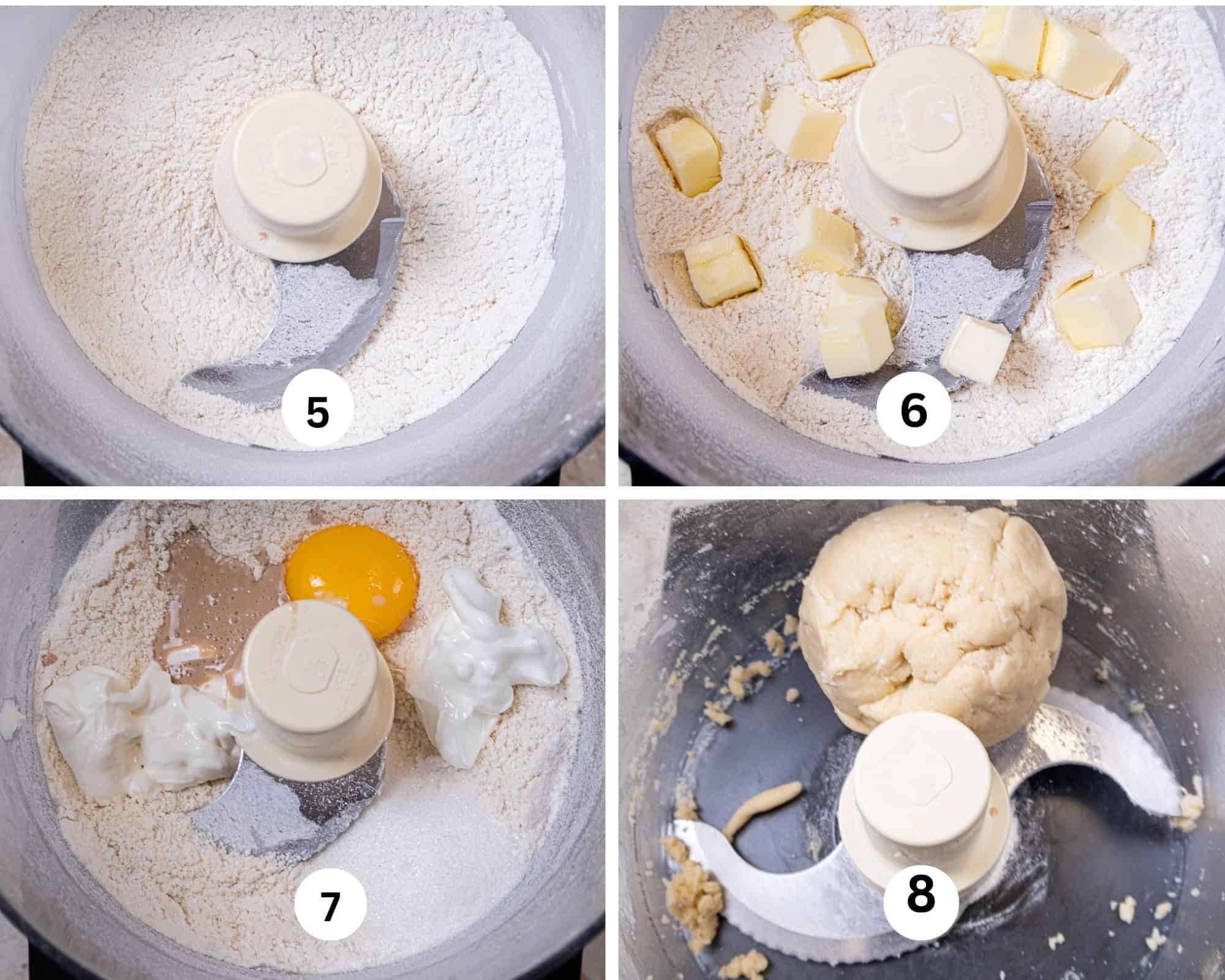 5

6

7

8