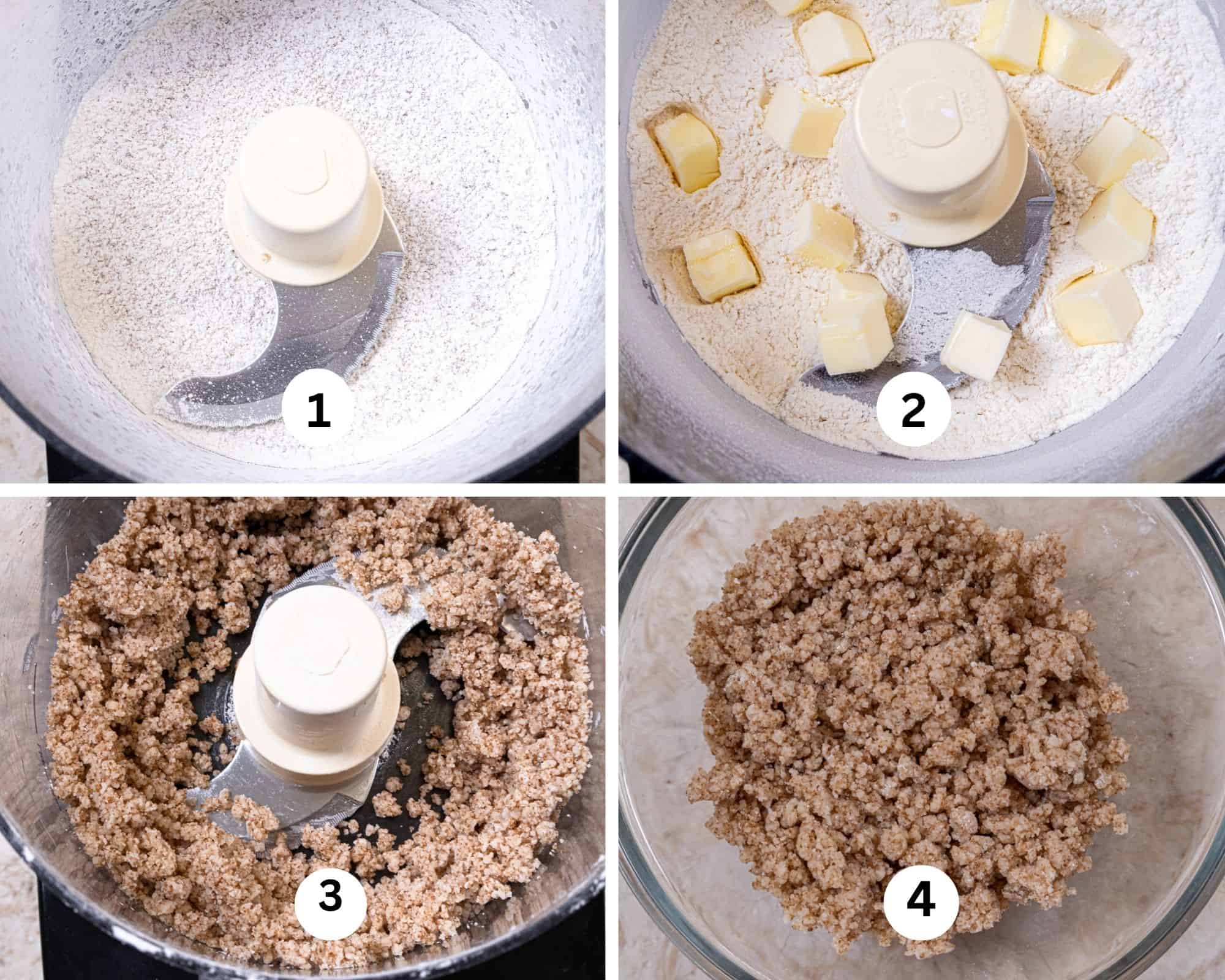 1

2

3

4