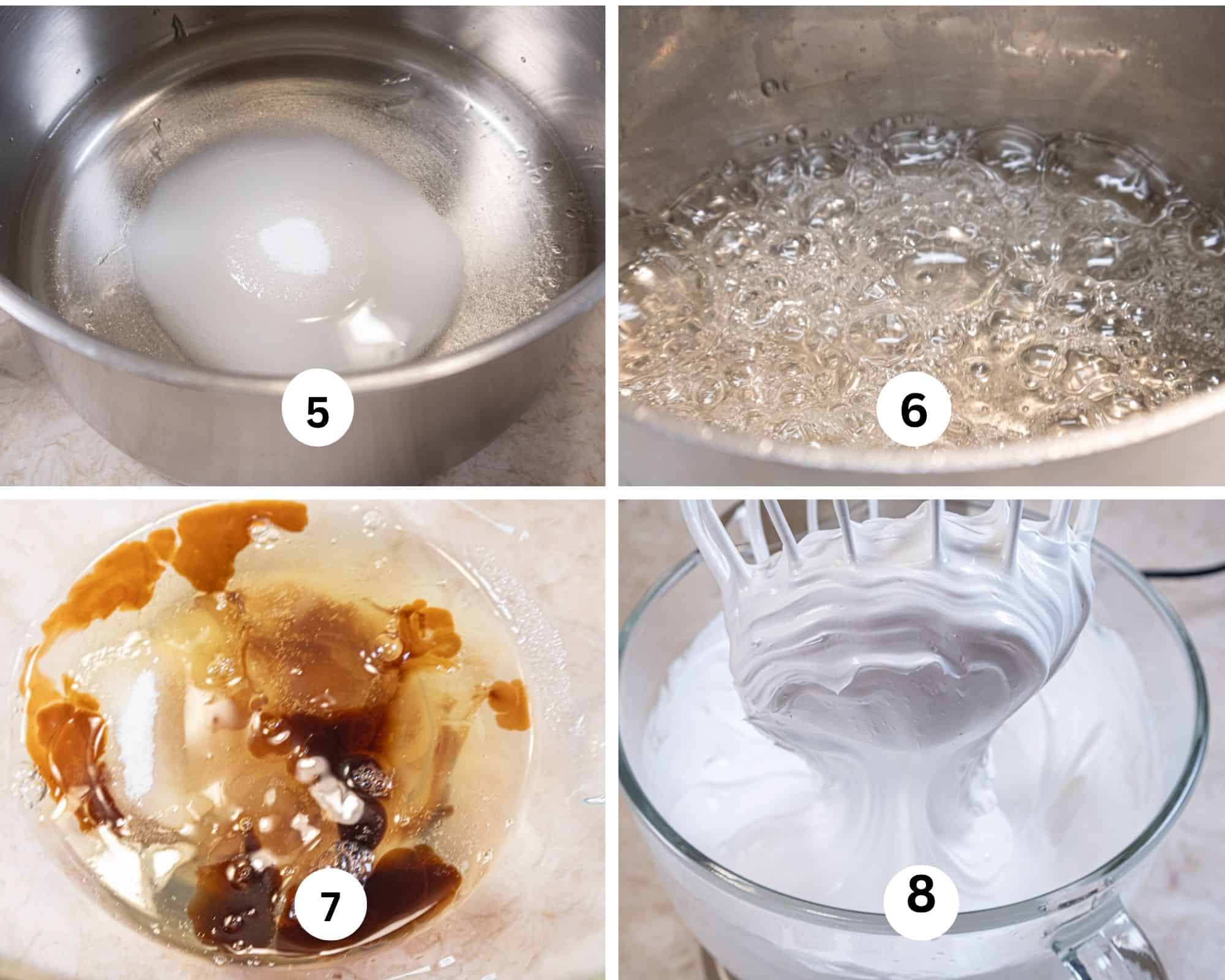 5

6

7

8