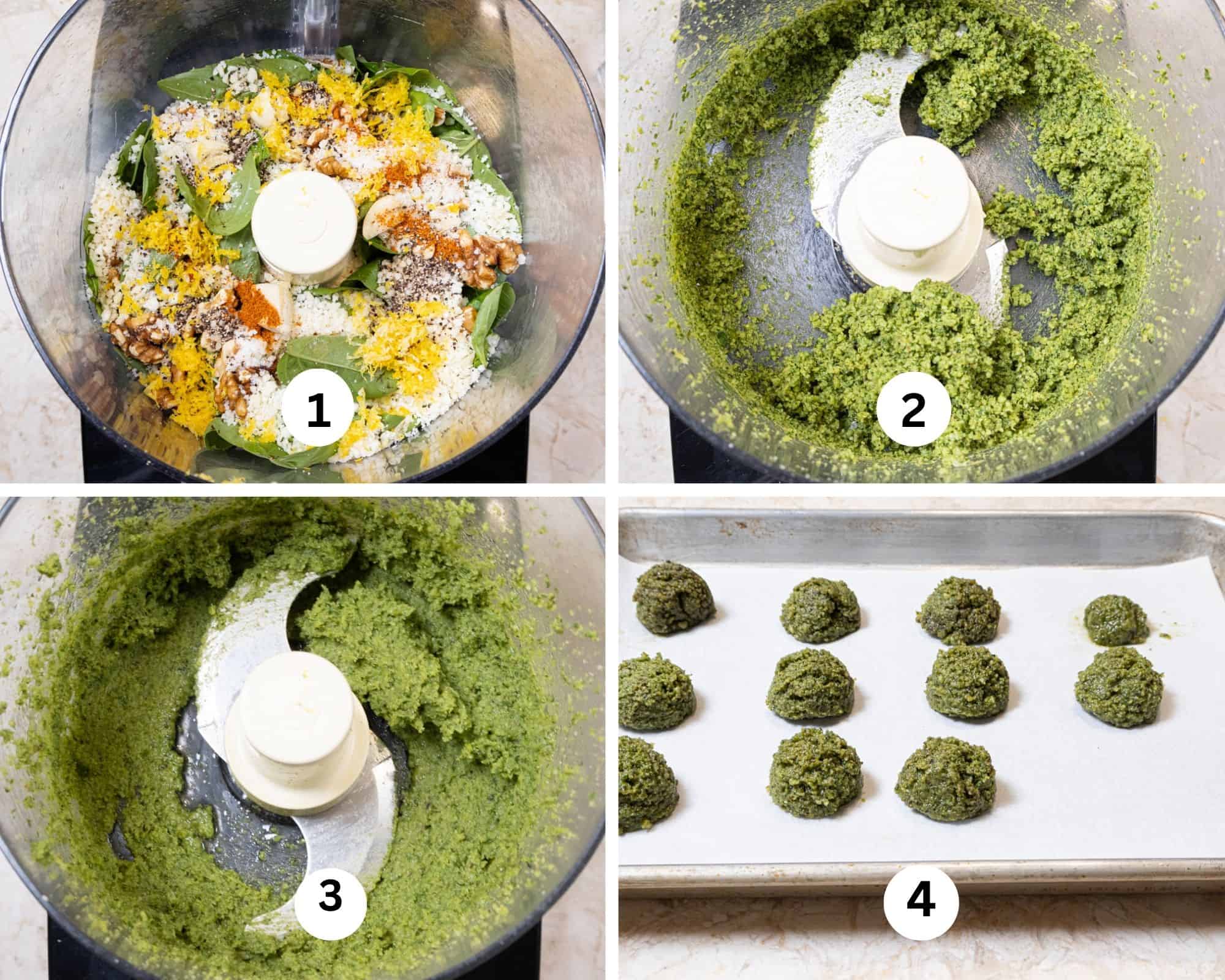 1

2

3

4